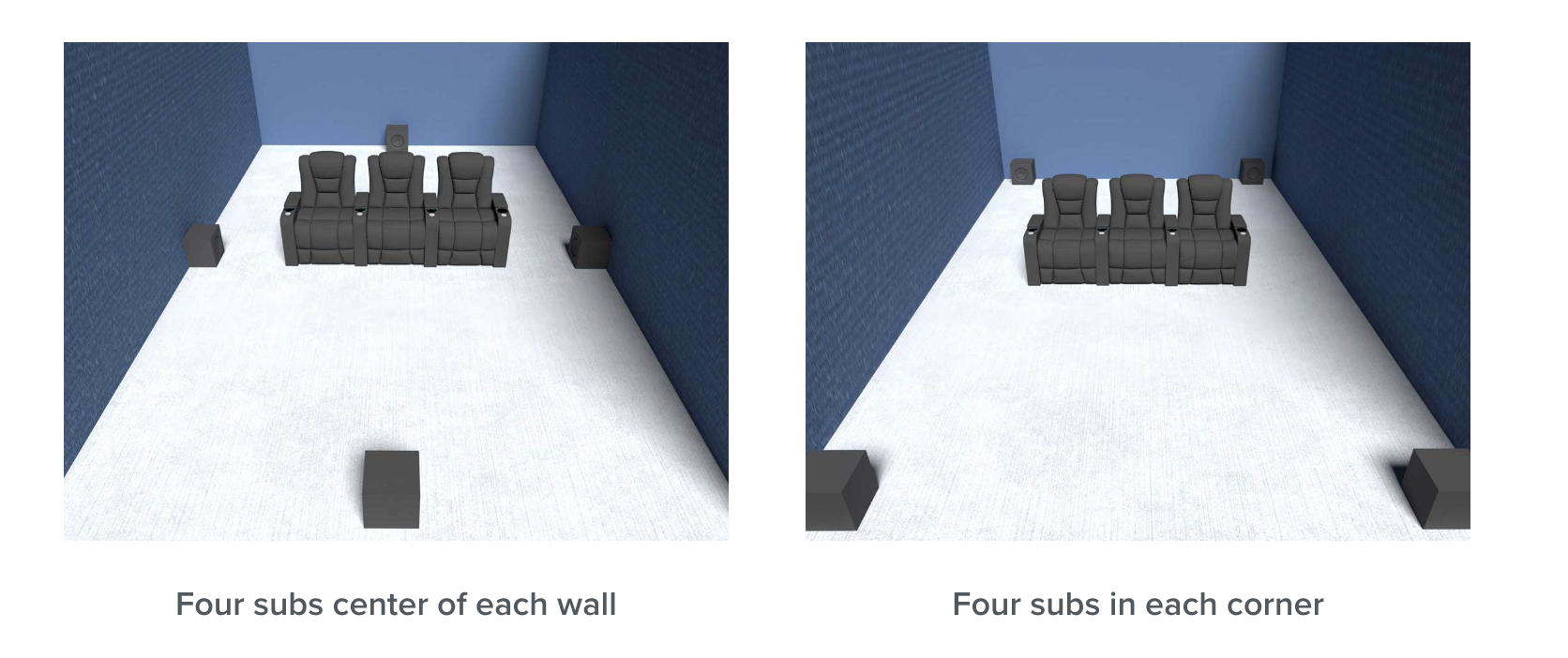 Four subs center of each wall

Four subs in each corner